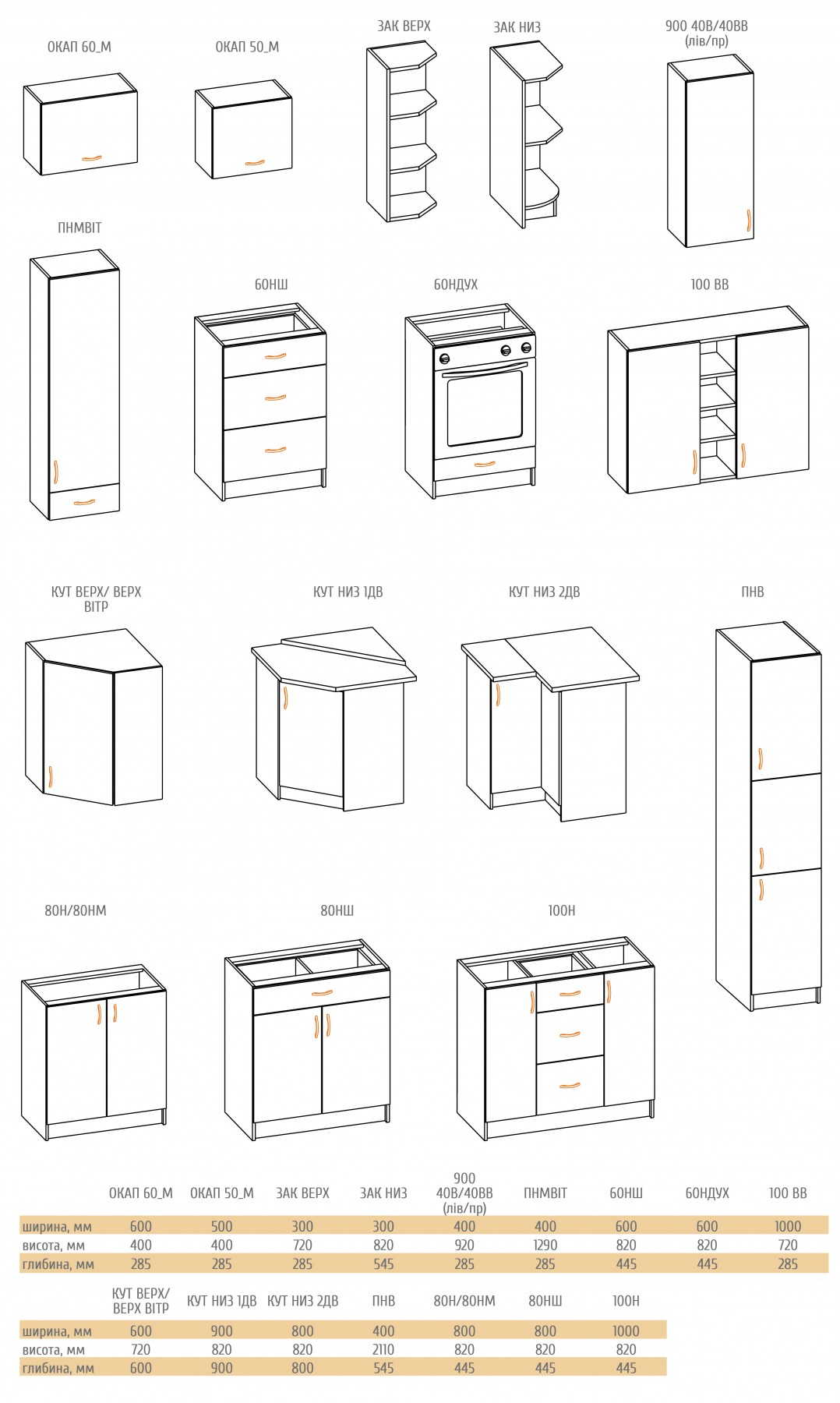 ОКАП 60_М

ОКАП 50_М

ЗАК ВЕРХ

ЗАК НИЗ

900 40В/40ВВ (лів/пр)

ПНМВІТ

60НШ

60НДУХ

100 ВВ

КУТ ВЕРХ/ ВЕРХ ВІТР

КУТ НИЗ 1ДВ

КУТ НИЗ 2ДВ

ПНВ

80Н/80НМ

80НШ

100Н

| | ОКАП 60_М | ОКАП 50_М | ЗАК ВЕРХ | ЗАК НИЗ | 900 40В/40ВВ (лів/пр) | ПНМВІТ | 60НШ | 60НДУХ | 100 ВВ |
|---|---|---|---|---|---|---|---|---|---|
| ширина, мм | 600 | 500 | 300 | 300 | 400 | 400 | 600 | 600 | 1000 |
| висота, мм | 400 | 400 | 720 | 820 | 920 | 1290 | 820 | 820 | 720 |
| глибина, мм | 285 | 285 | 285 | 545 | 285 | 285 | 445 | 445 | 285 |

| | КУТ ВЕРХ/ ВЕРХ ВІТР | КУТ НИЗ 1ДВ | КУТ НИЗ 2ДВ | ПНВ | 80Н/80НМ | 80НШ | 100Н |
|---|---|---|---|---|---|---|---|
| ширина, мм | 600 | 900 | 800 | 400 | 800 | 800 | 1000 |
| висота, мм | 720 | 820 | 820 | 2110 | 820 | 820 | 820 |
| глибина, мм | 600 | 900 | 800 | 545 | 445 | 445 | 445 |